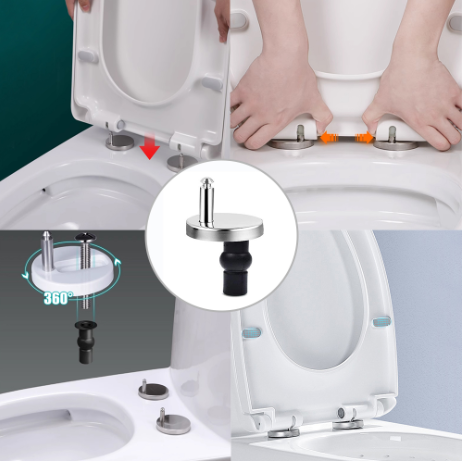 360°