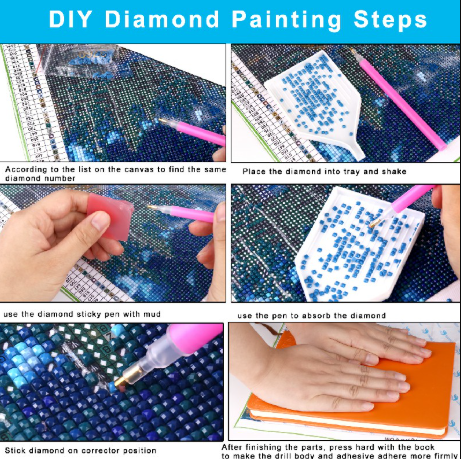 DIY Diamond Painting Steps

According to the list on the canvas to find the same diamond number

Place the diamond into tray and shake

use the diamond sticky pen with mud

use the pen to absorb the diamond

Stick diamond on corrector position

After finishing the parts, press hard with the book to make the drill body and adhesive adhere more firmly